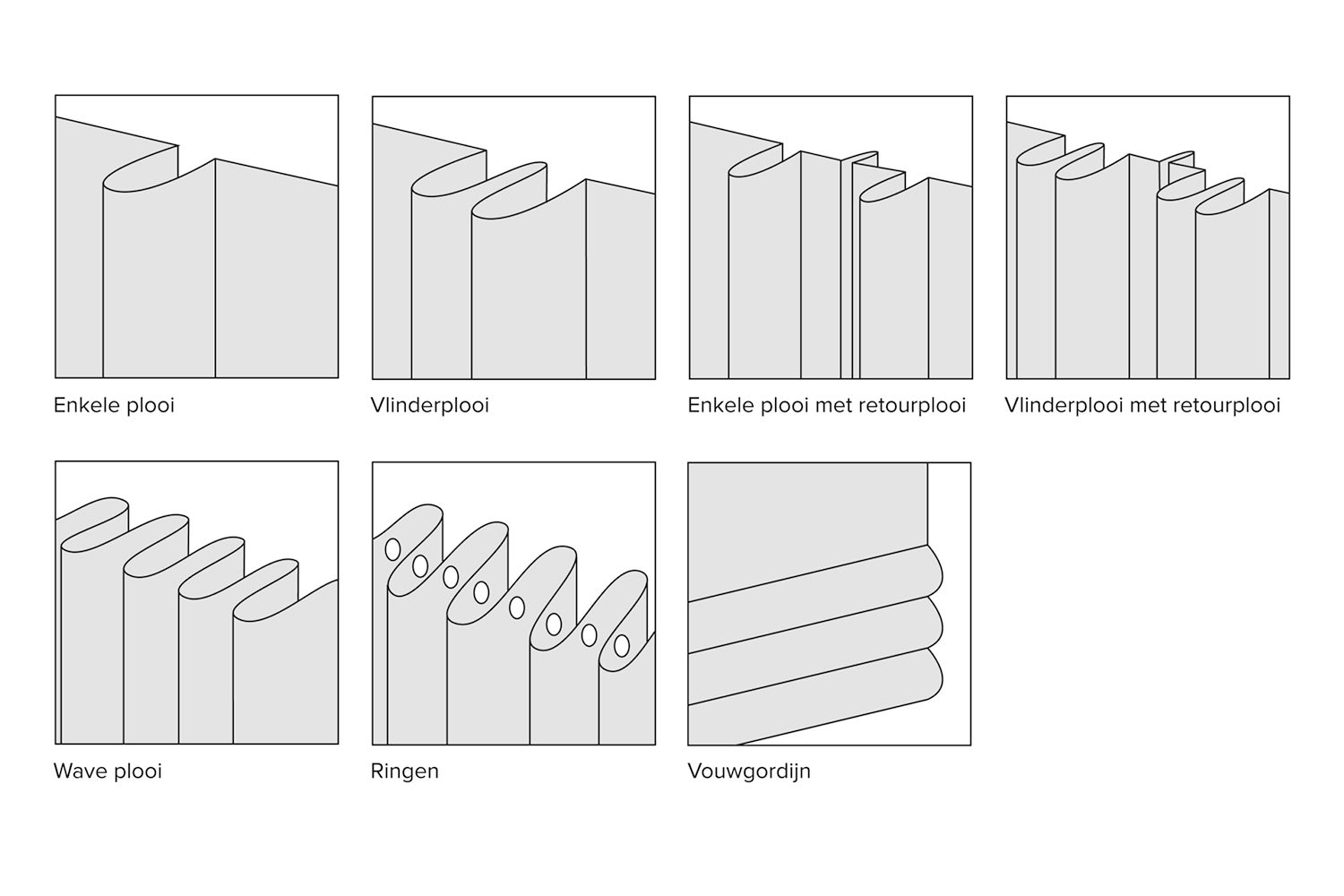 Enkele plooi

Vlinderplooi

Enkele plooi met retourplooi

Vlinderplooi met retourplooi

Wave plooi

Ringen

Vouwgordijn